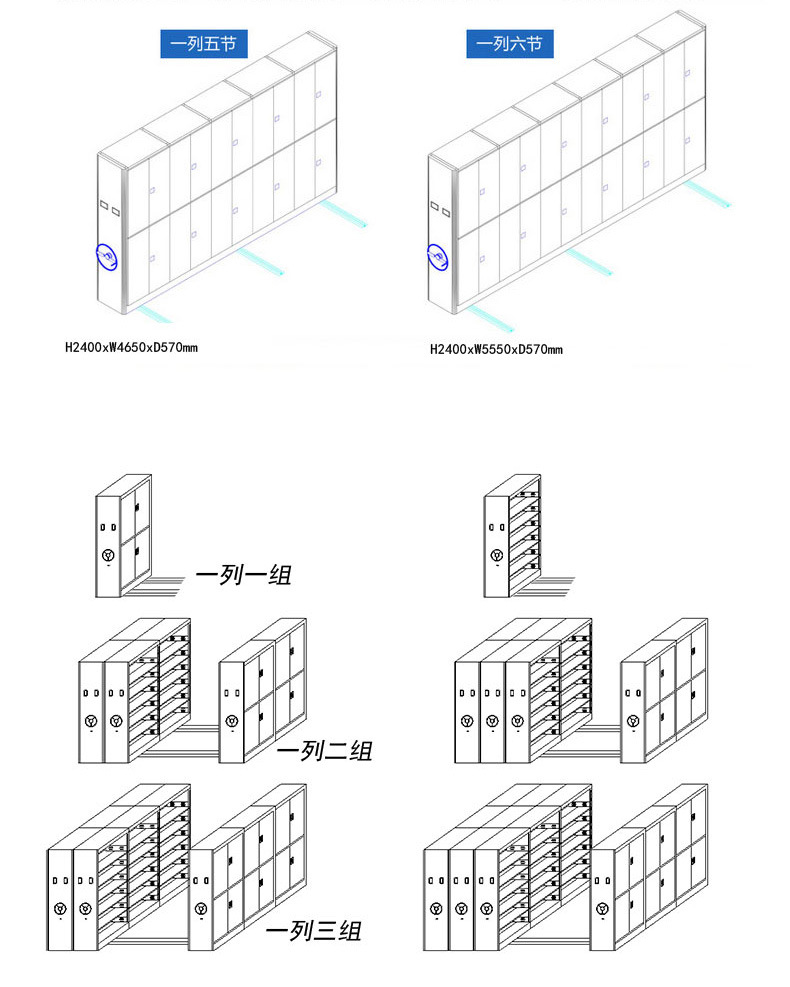 一列五节

H2400xW4650xD570mm

一列六节

H2400xW5550xD570mm

一列一组

一列二组

一列三组